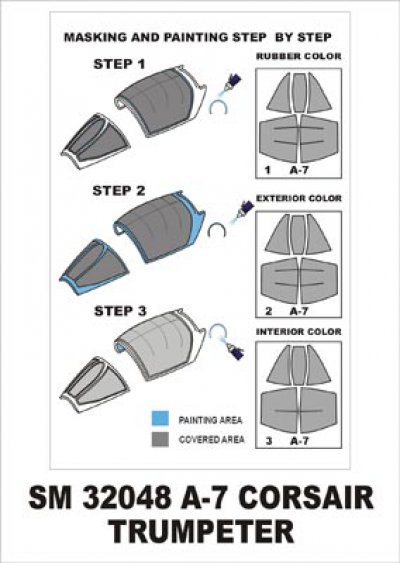 MASKING AND PAINTING STEP BY STEP

STEP 1

RUBBER COLOR

1 A-7

STEP 2

EXTERIOR COLOR

2 A-7

STEP 3

INTERIOR COLOR

3 A-7

PAINTING AREA

COVERED AREA

SM 32048 A-7 CORSAIR
TRUMPETER