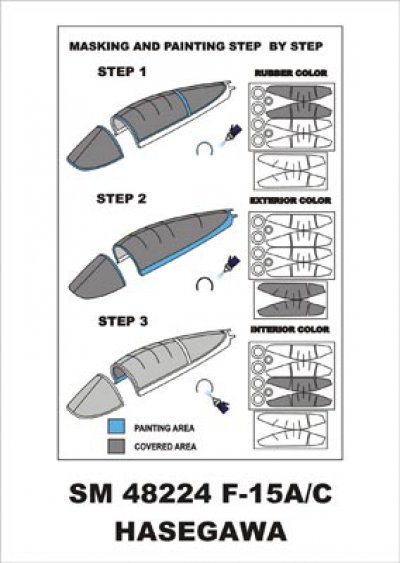 MASKING AND PAINTING STEP BY STEP

STEP 1

RUBBER COLOR

STEP 2

EXTERIOR COLOR

STEP 3

INTERIOR COLOR

PAINTING AREA

COVERED AREA

SM 48224 F-15A/C

HASEGAWA